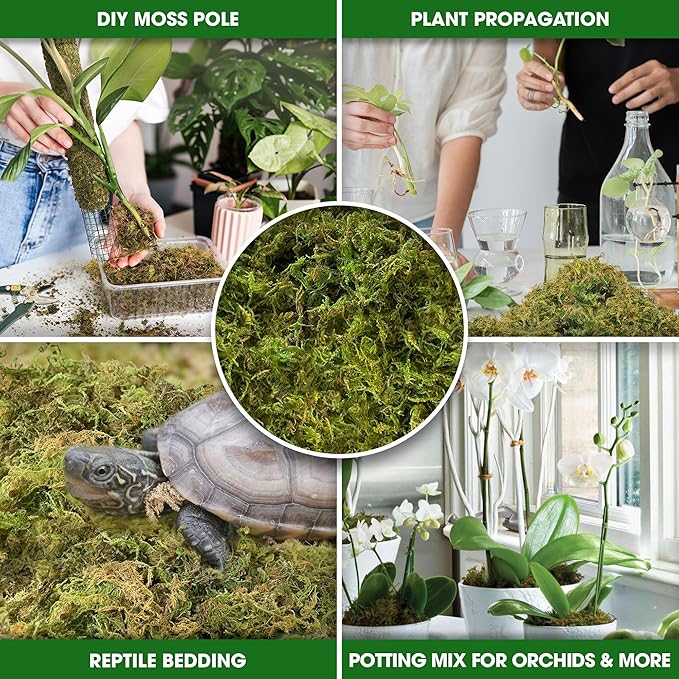 DIY MOSS POLE

PLANT PROPAGATION

REPTILE BEDDING

POTTING MIX FOR ORCHIDS & MORE