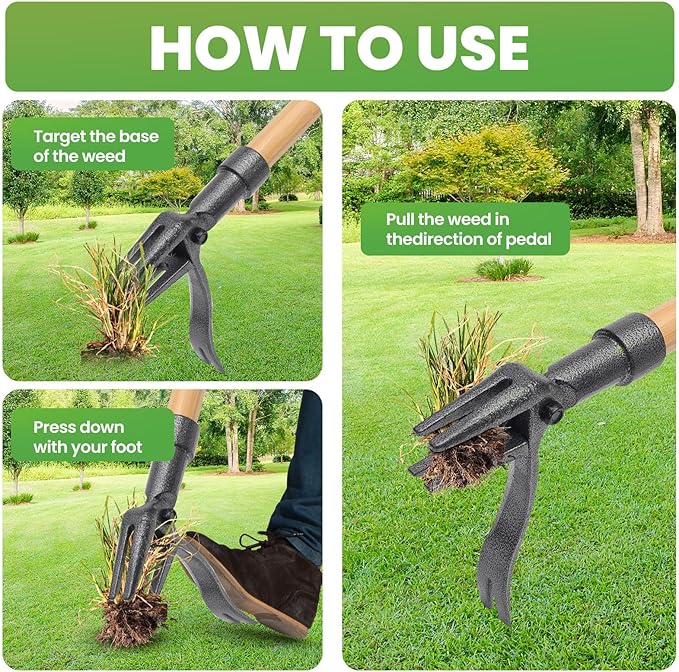 HOW TO USE

Target the base of the weed

Press down with your foot

Pull the weed in thedirection of pedal