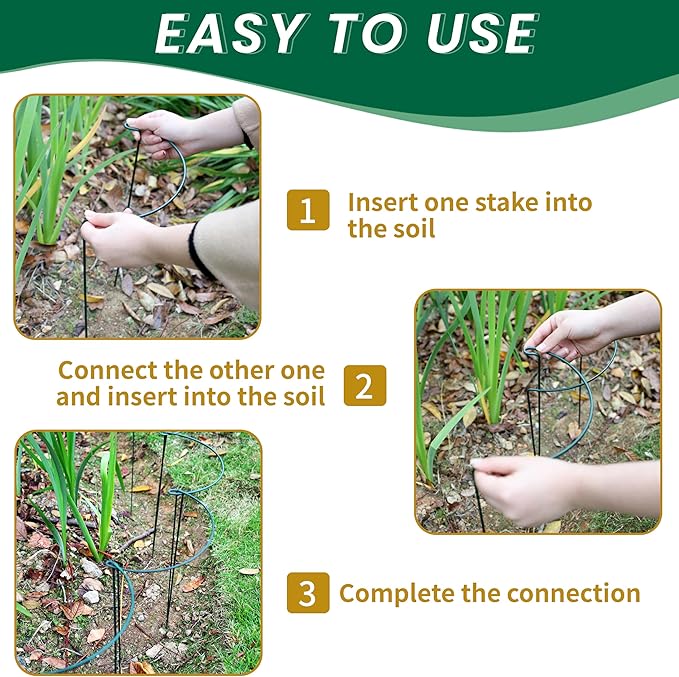 EASY TO USE

1 Insert one stake into the soil

Connect the other one and insert into the soil 2

3 Complete the connection