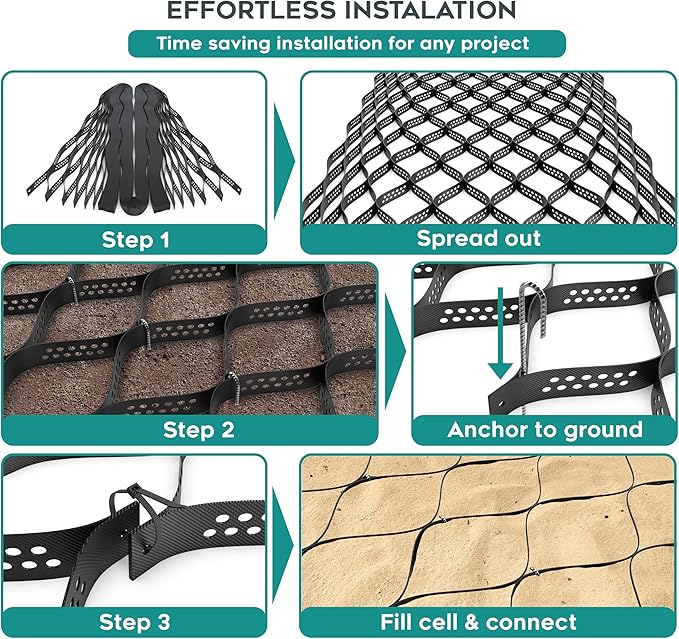 EFFORTLESS INSTALATION

Time saving installation for any project

Step 1

Spread out

Step 2

Anchor to ground

Step 3

Fill cell & connect