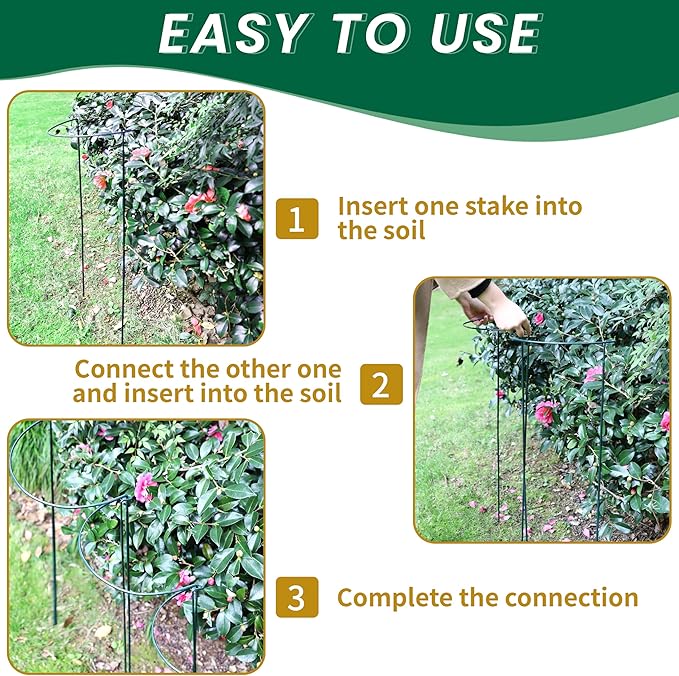 EASY TO USE

1 Insert one stake into the soil

Connect the other one and insert into the soil 2

3 Complete the connection