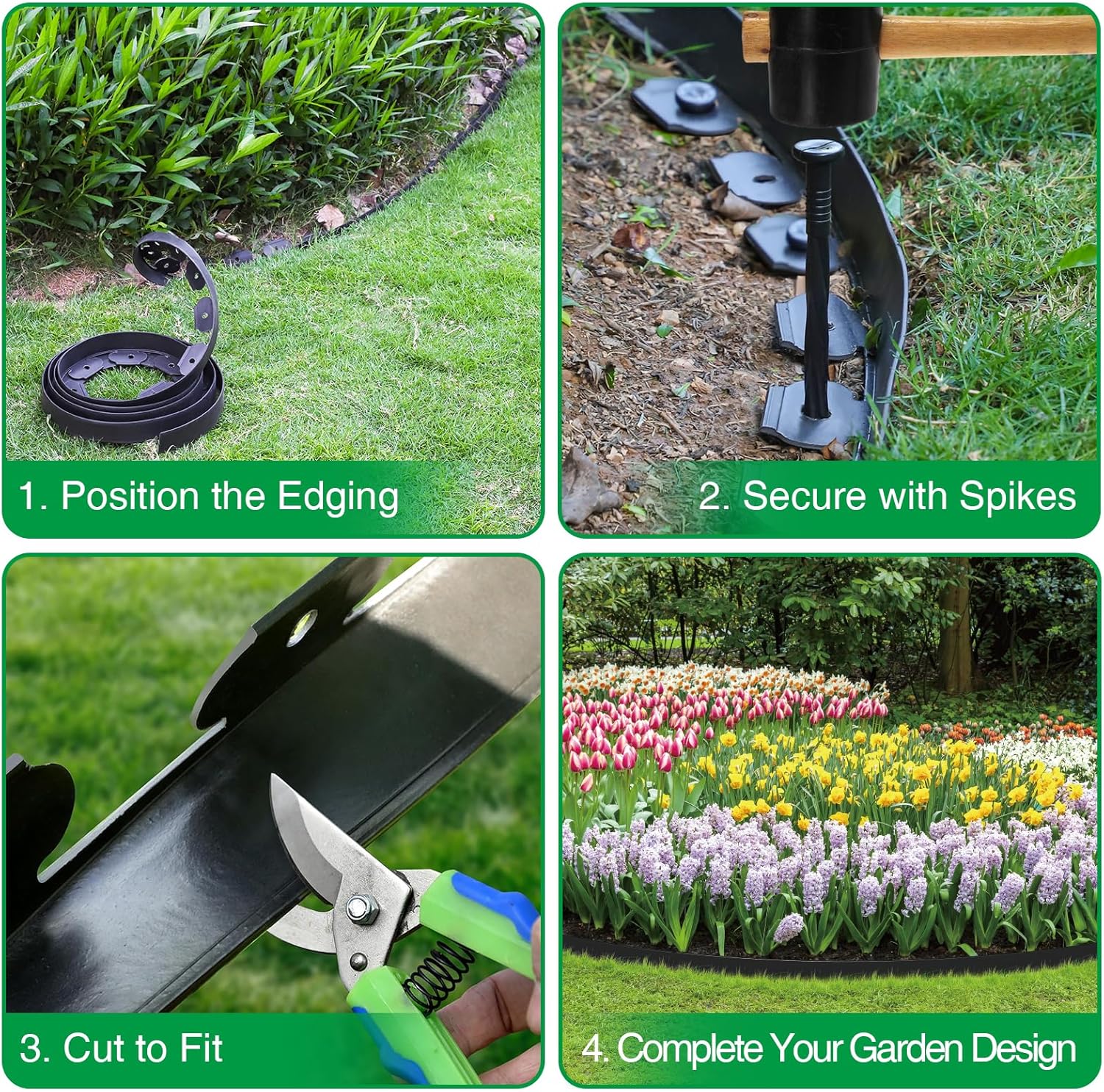 1. Position the Edging

2. Secure with Spikes

3. Cut to Fit

4. Complete Your Garden Design