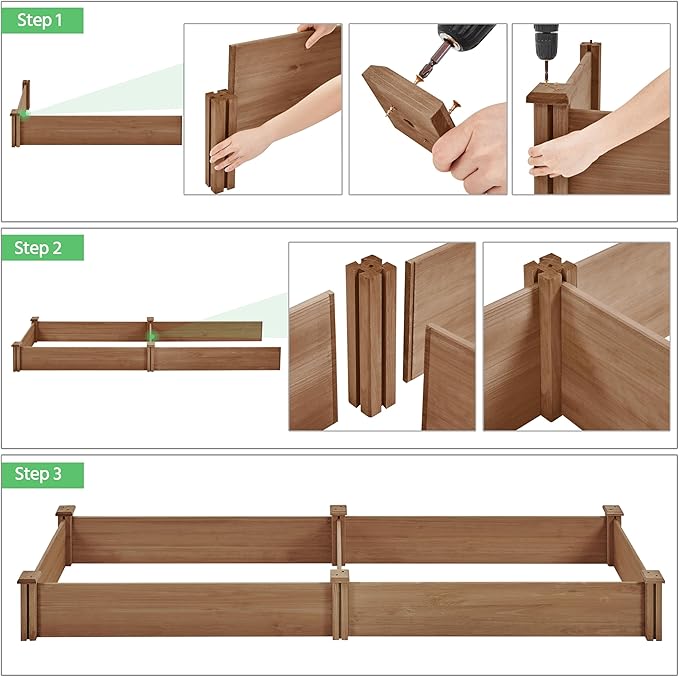 Step 1

Step 2

Step 3