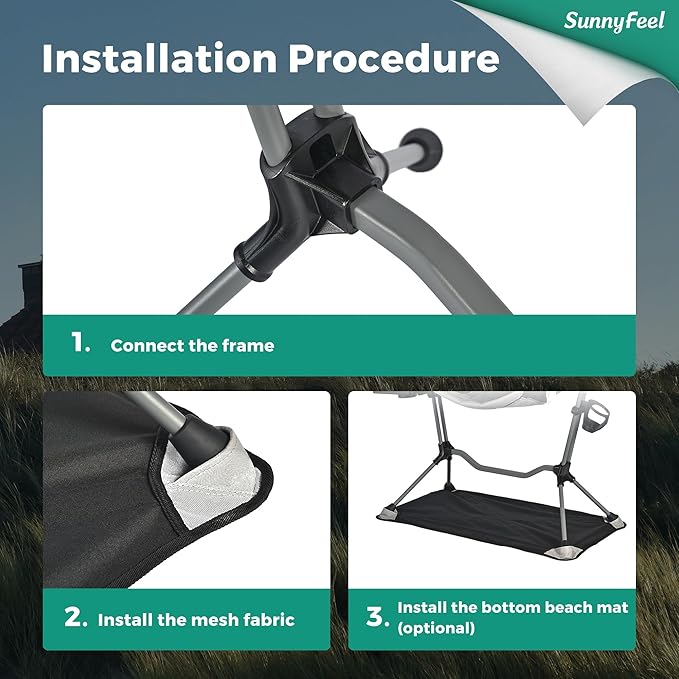 SunnyFeel

Installation Procedure

1. Connect the frame

2. Install the mesh fabric

3. Install the bottom beach mat (optional)