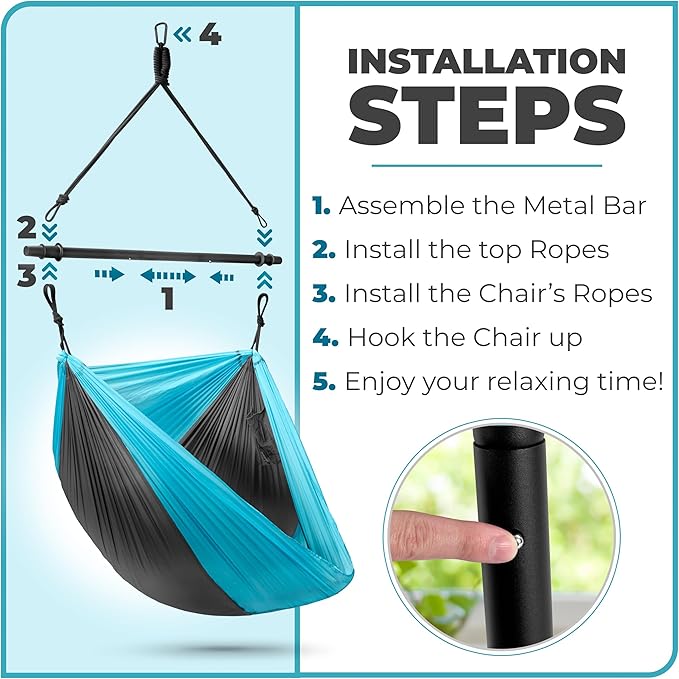 4

2

3

1

INSTALLATION STEPS

1. Assemble the Metal Bar
2. Install the top Ropes
3. Install the Chair's Ropes
4. Hook the Chair up
5. Enjoy your relaxing time!