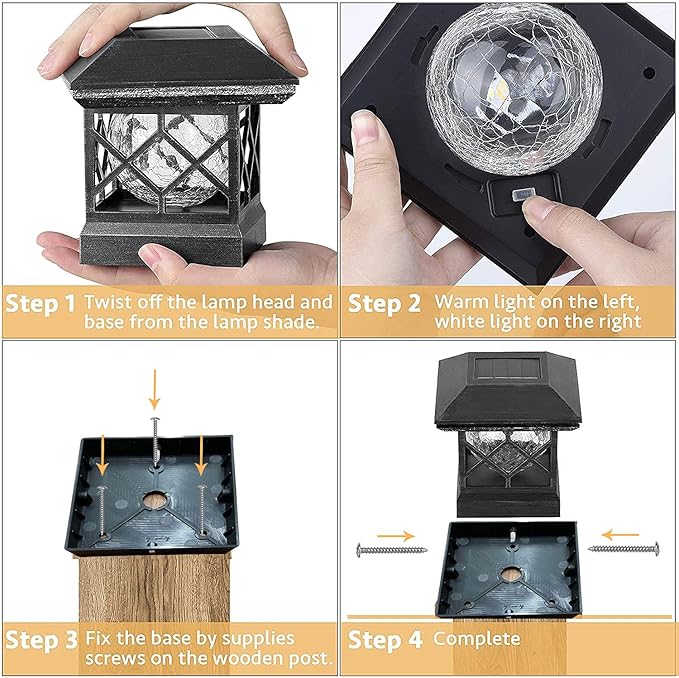 Step 1 Twist off the lamp head and base from the lamp shade.

Step 2 Warm light on the left, white light on the right

Step 3 Fix the base by supplies screws on the wooden post.

Step 4 Complete