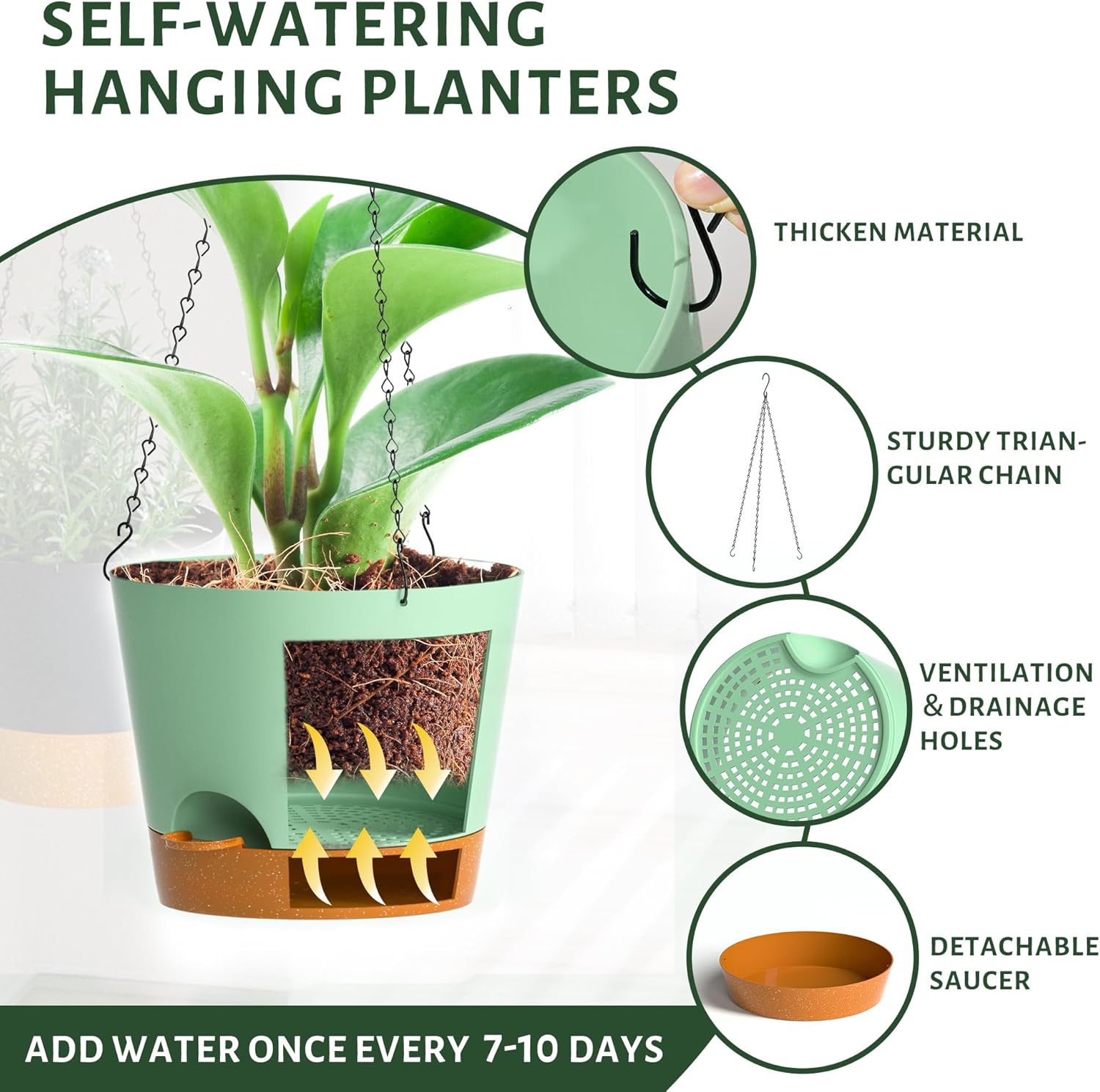 SELF-WATERING HANGING PLANTERS

THICKEN MATERIAL

STURDY TRIANGULAR CHAIN

VENTILATION & DRAINAGE HOLES

DETACHABLE SAUCER

ADD WATER ONCE EVERY 7-10 DAYS