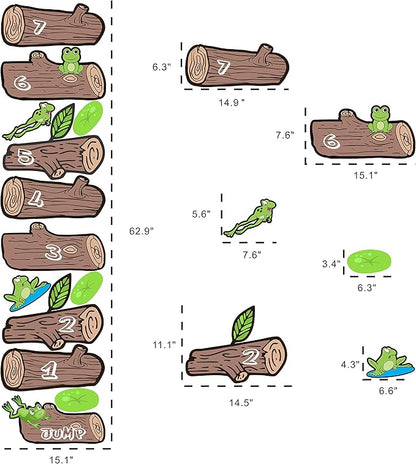 7
6
5
4
3
2
1
JUMP
15.1"
62.9"
6.3"
7
14.9 "
7.6"
6
15.1"
5.6"
7.6"
3.4"
6.3"
11.1"
2
14.5"
4.3"
6.6"