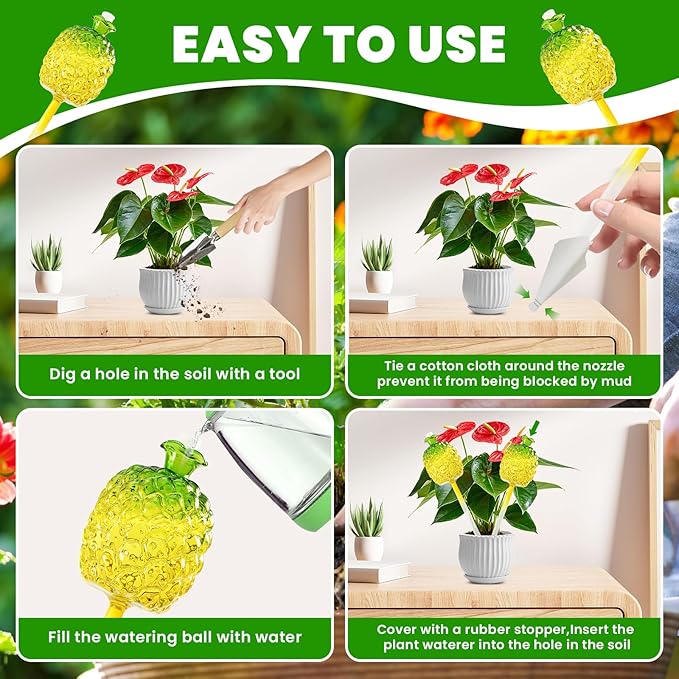 EASY TO USE

Dig a hole in the soil with a tool

Tie a cotton cloth around the nozzle prevent it from being blocked by mud

Fill the watering ball with water

Cover with a rubber stopper,Insert the plant waterer into the hole in the soil