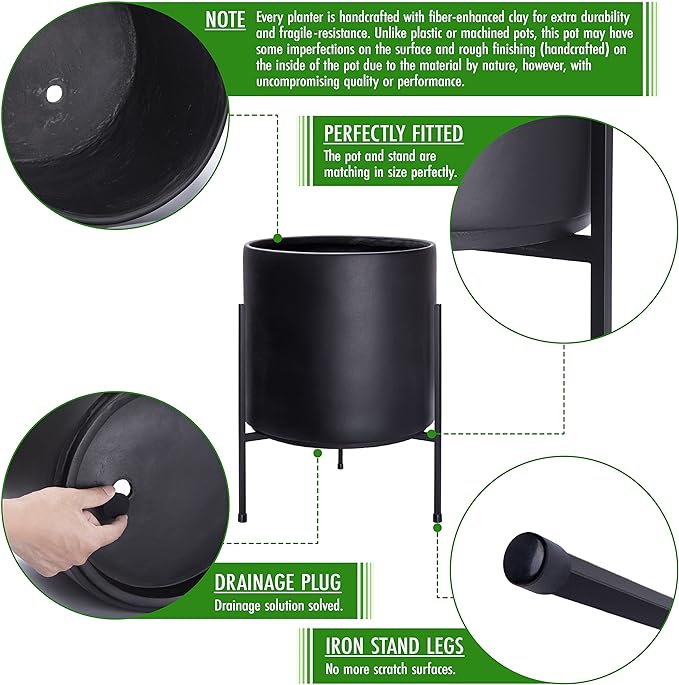 NOTE Every planter is handcrafted with fiber-enhanced clay for extra durability and fragile-resistance. Unlike plastic or machined pots, this pot may have some imperfections on the surface and rough finishing (handcrafted) on the inside of the pot due to the material by nature, however, with uncompromising quality or performance.

PERFECTLY FITTED
The pot and stand are matching in size perfectly.

DRAINAGE PLUG
Drainage solution solved.

IRON STAND LEGS
No more scratch surfaces.