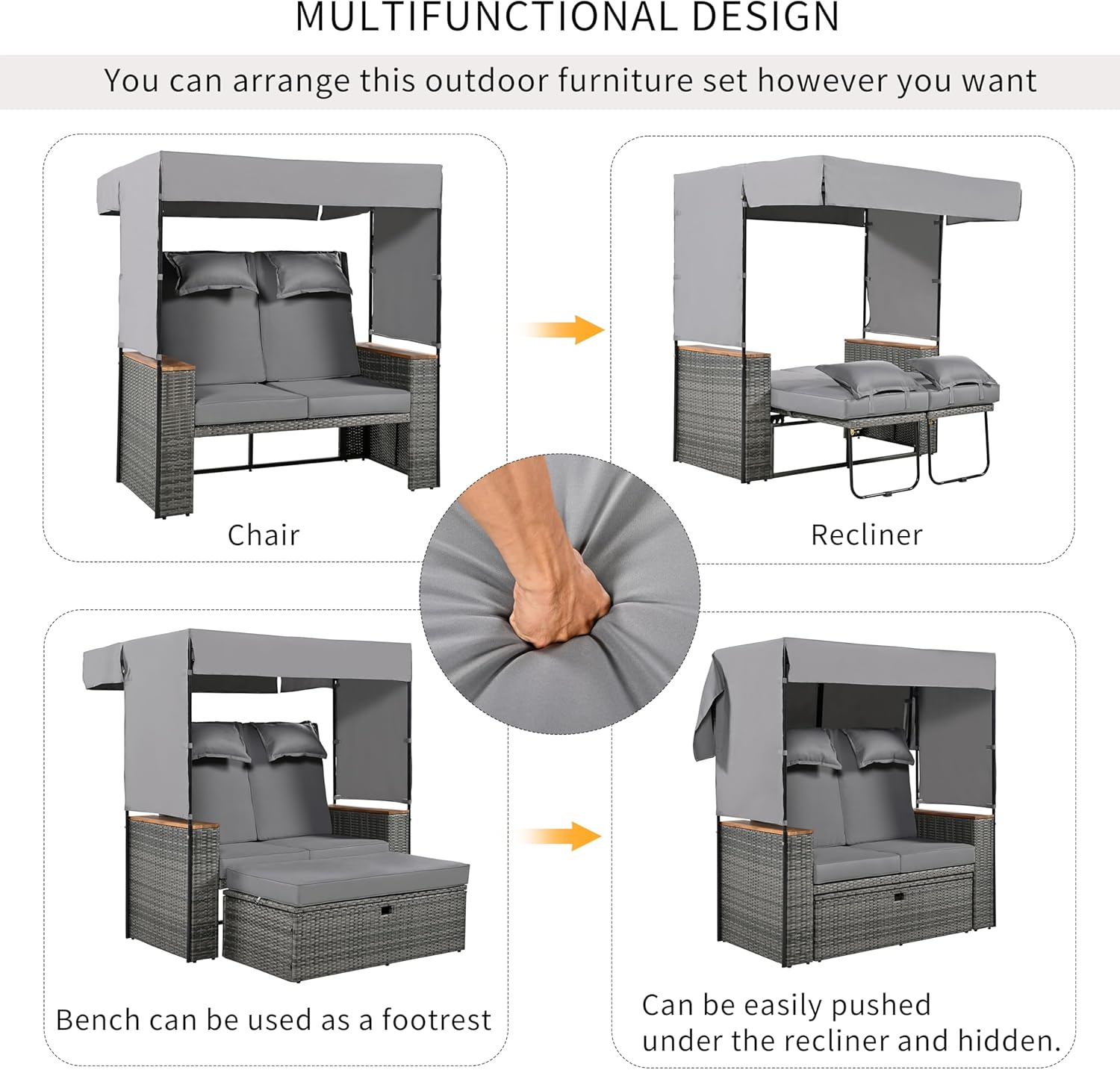 MULTIFUNCTIONAL DESIGN

You can arrange this outdoor furniture set however you want

Chair

Recliner

Bench can be used as a footrest

Can be easily pushed under the recliner and hidden.