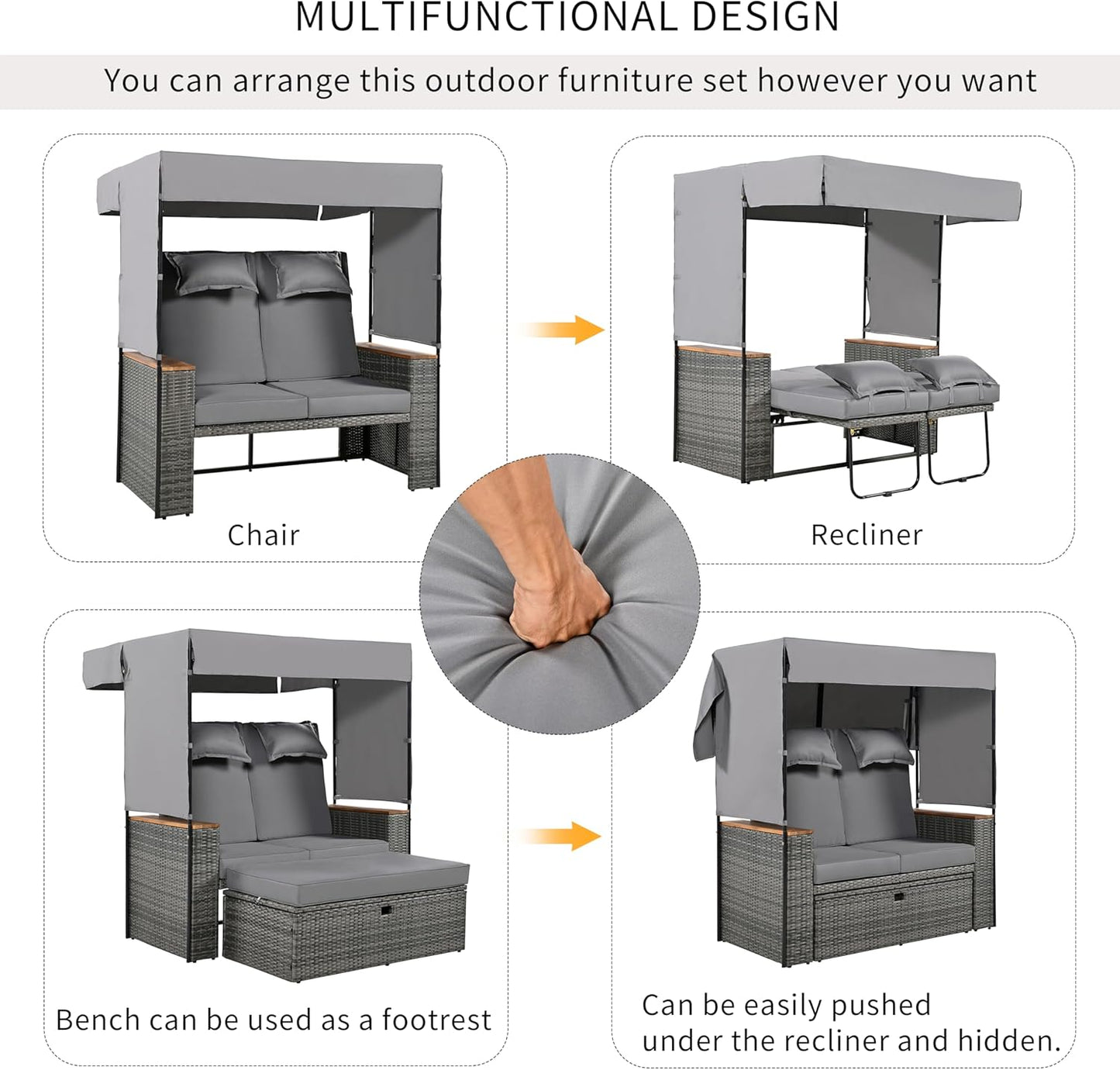 MULTIFUNCTIONAL DESIGN

You can arrange this outdoor furniture set however you want

Chair

Recliner

Bench can be used as a footrest

Can be easily pushed under the recliner and hidden.