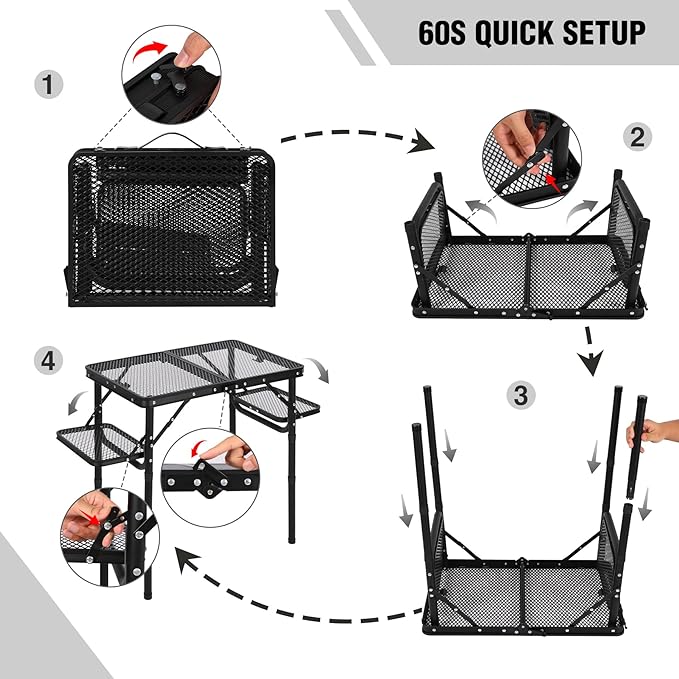 60S QUICK SETUP

1

2

4

3