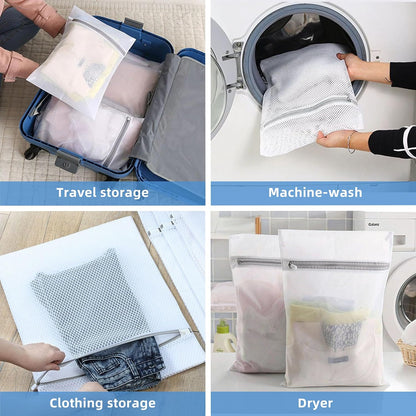 Travel storage

Machine-wash

Clothing storage

Dryer