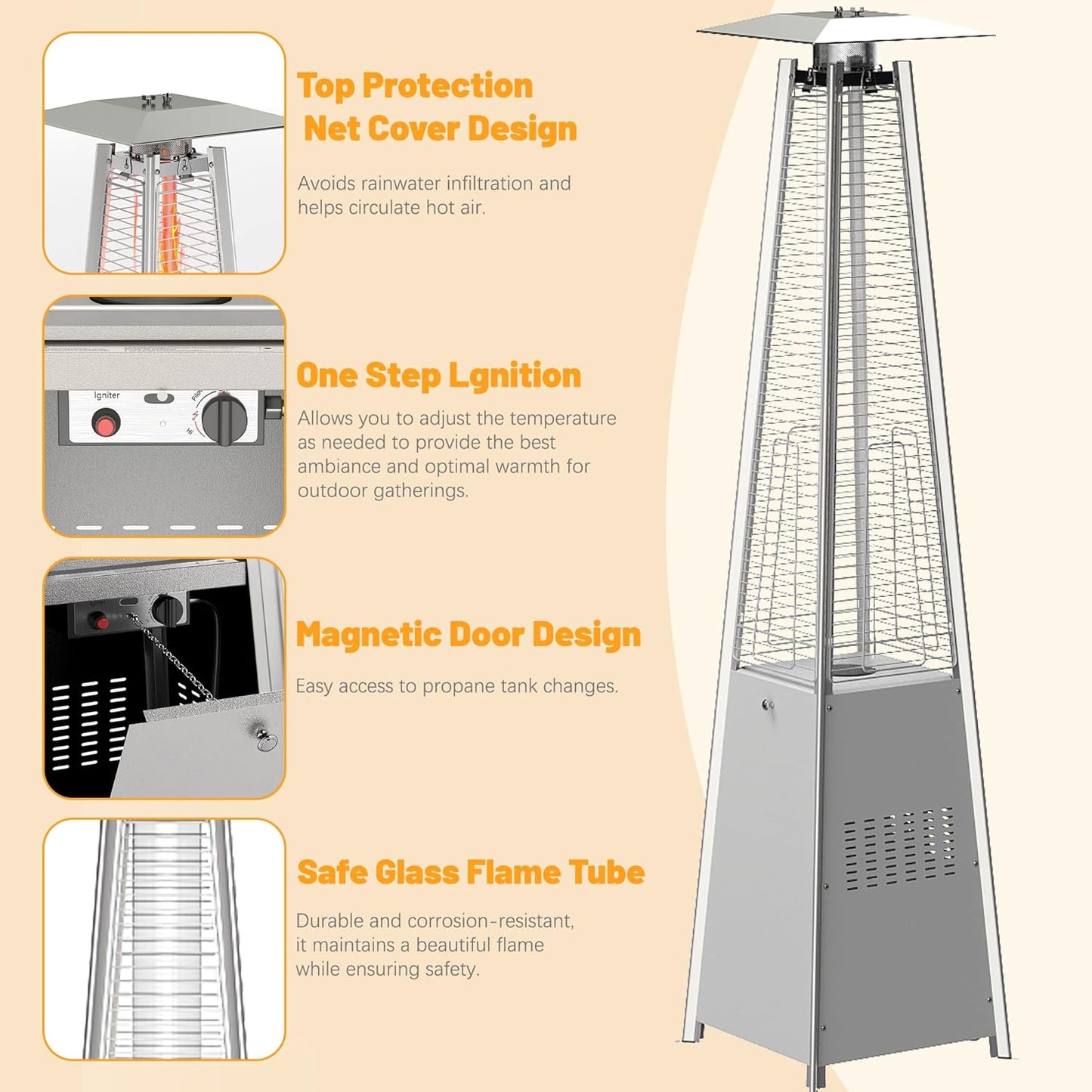 Top Protection
Net Cover Design

Avoids rainwater infiltration and helps circulate hot air.

Igniter
Pilot
Hi

One Step Lgnition

Allows you to adjust the temperature as needed to provide the best ambiance and optimal warmth for outdoor gatherings.

Magnetic Door Design

Easy access to propane tank changes.

Safe Glass Flame Tube

Durable and corrosion-resistant, it maintains a beautiful flame while ensuring safety.