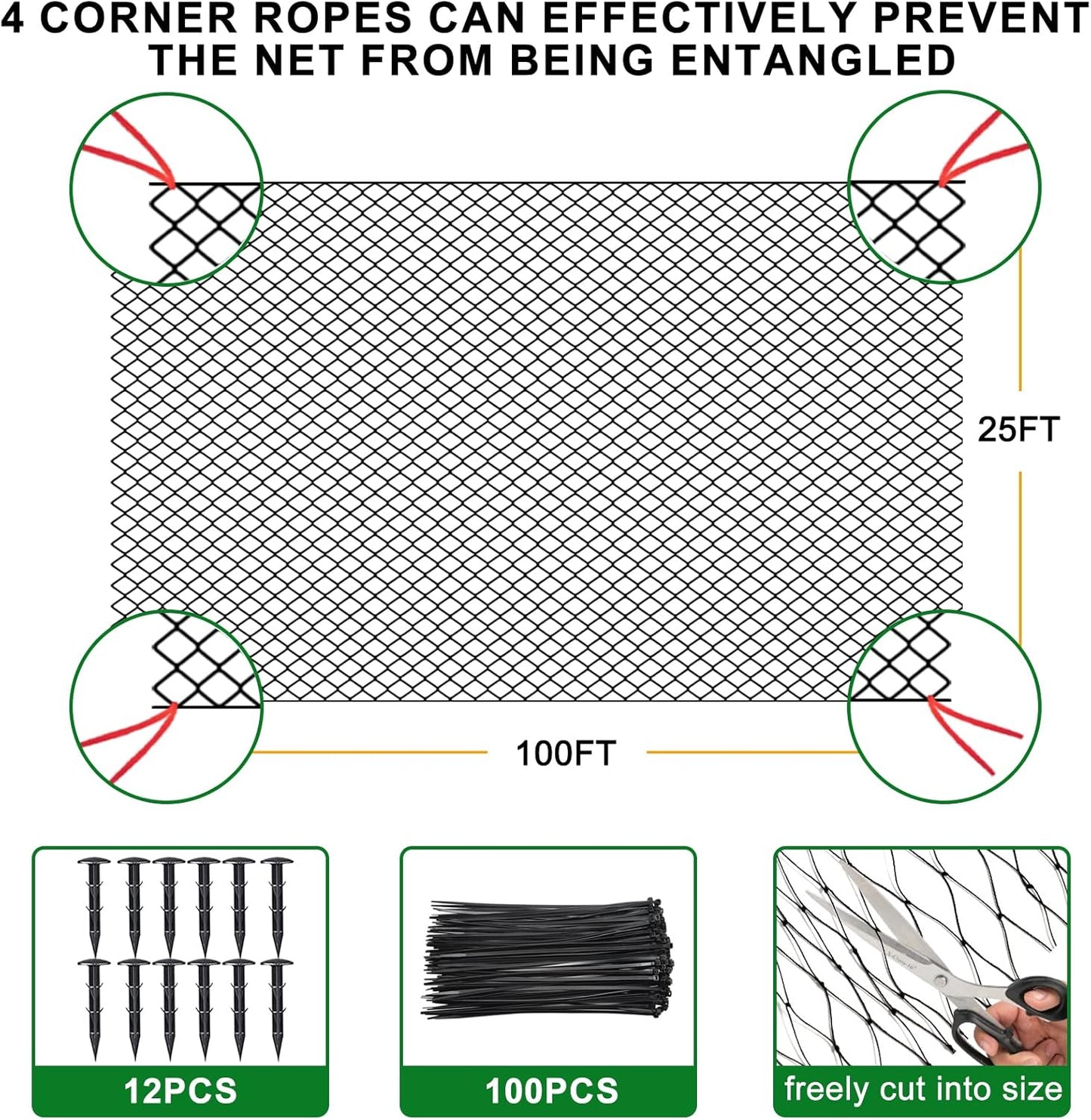 4 CORNER ROPES CAN EFFECTIVELY PREVENT THE NET FROM BEING ENTANGLED

25FT

100FT

12PCS

100PCS

freely cut into size