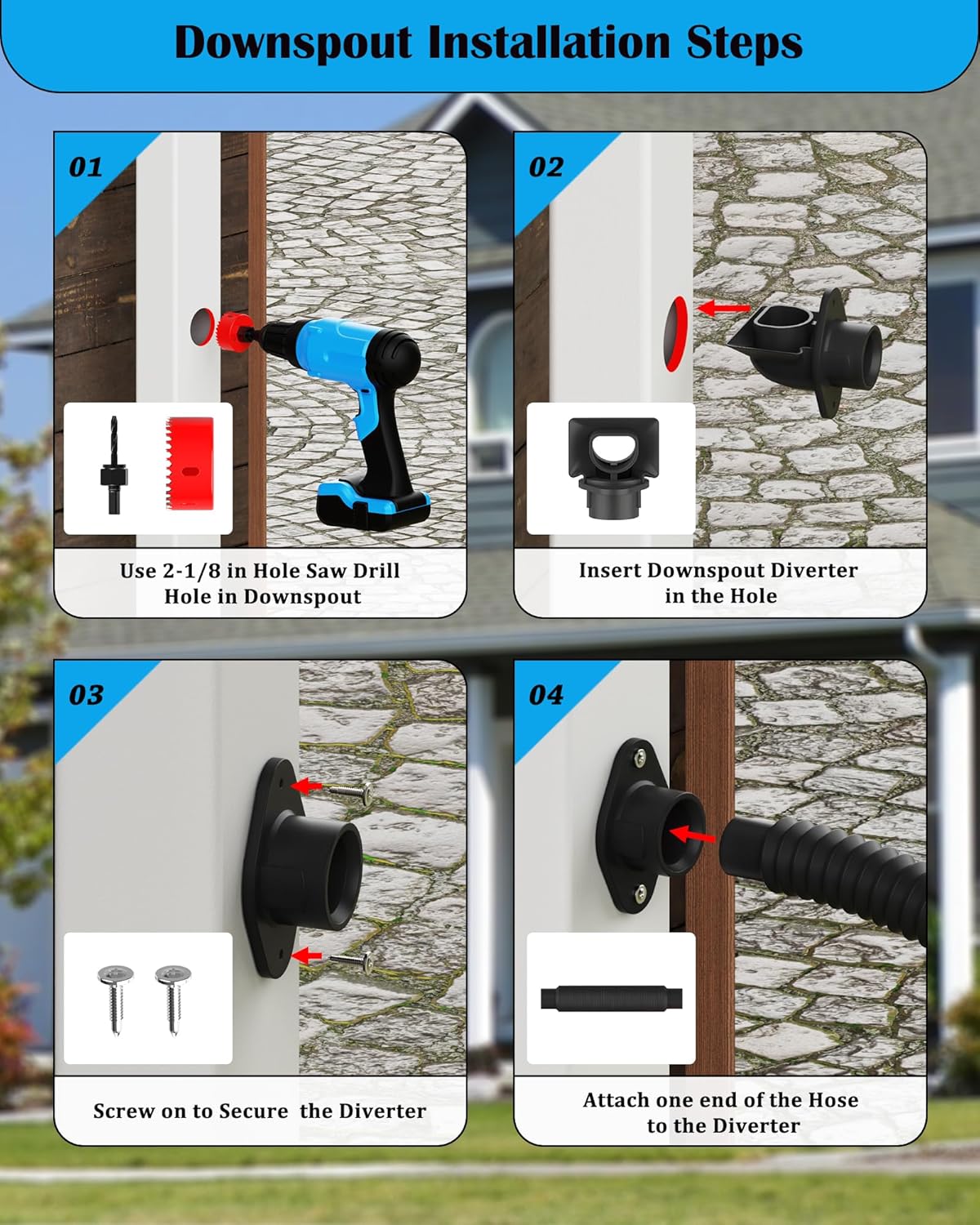 Downspout Installation Steps

01

Use 2-1/8 in Hole Saw Drill Hole in Downspout

02

Insert Downspout Diverter in the Hole

03

Screw on to Secure the Diverter

04

Attach one end of the Hose to the Diverter