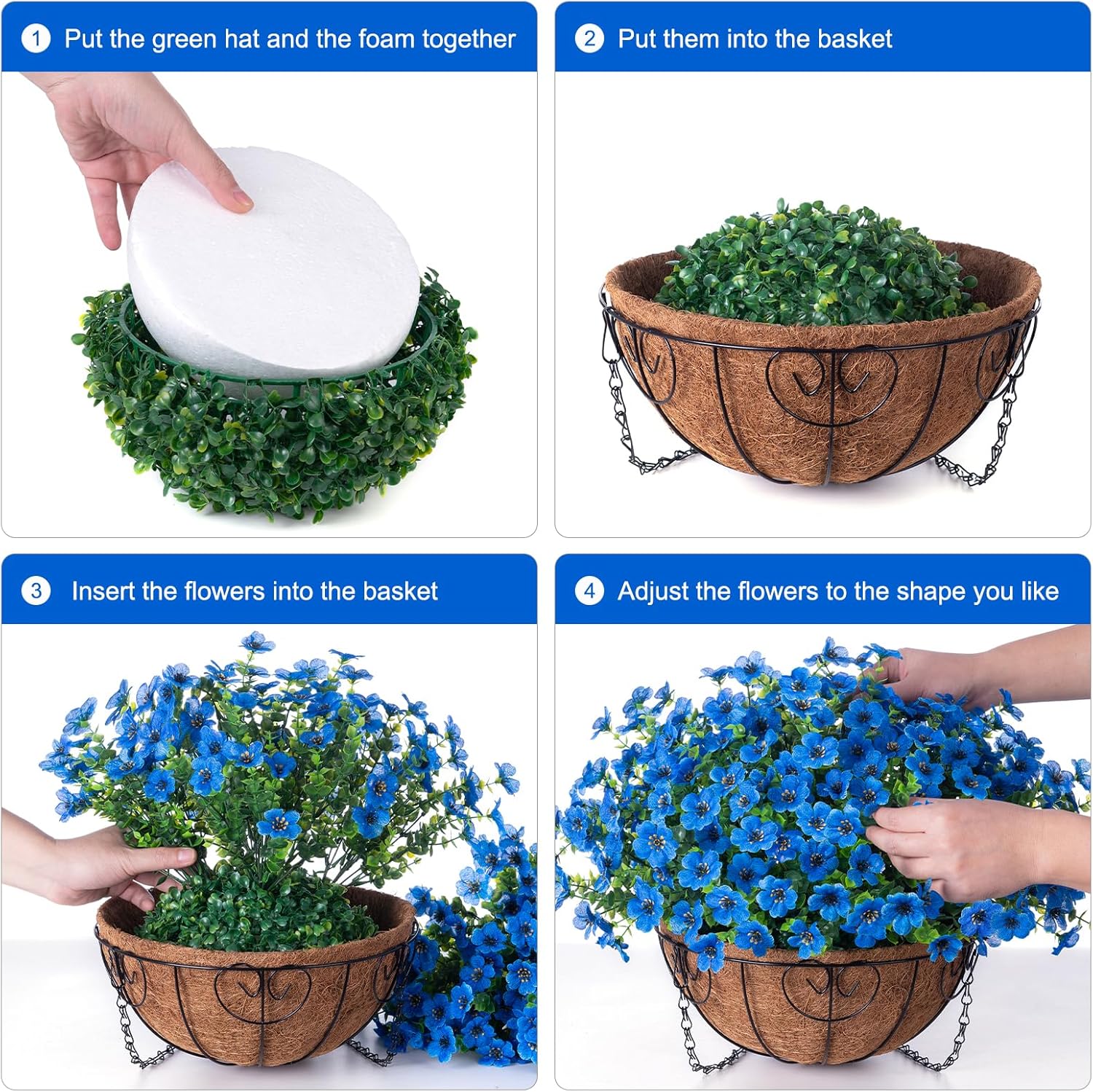 1 Put the green hat and the foam together

2 Put them into the basket

3 Insert the flowers into the basket

4 Adjust the flowers to the shape you like