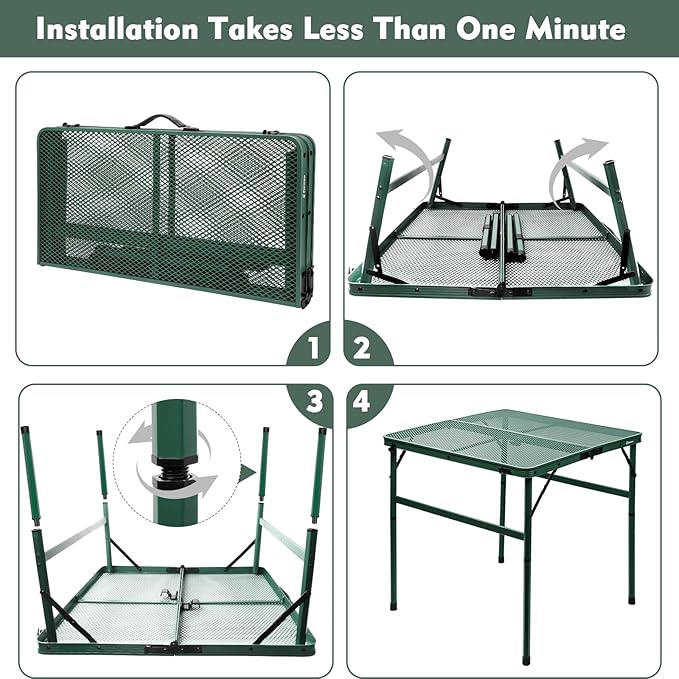 Installation Takes Less Than One Minute

1

2

3

4