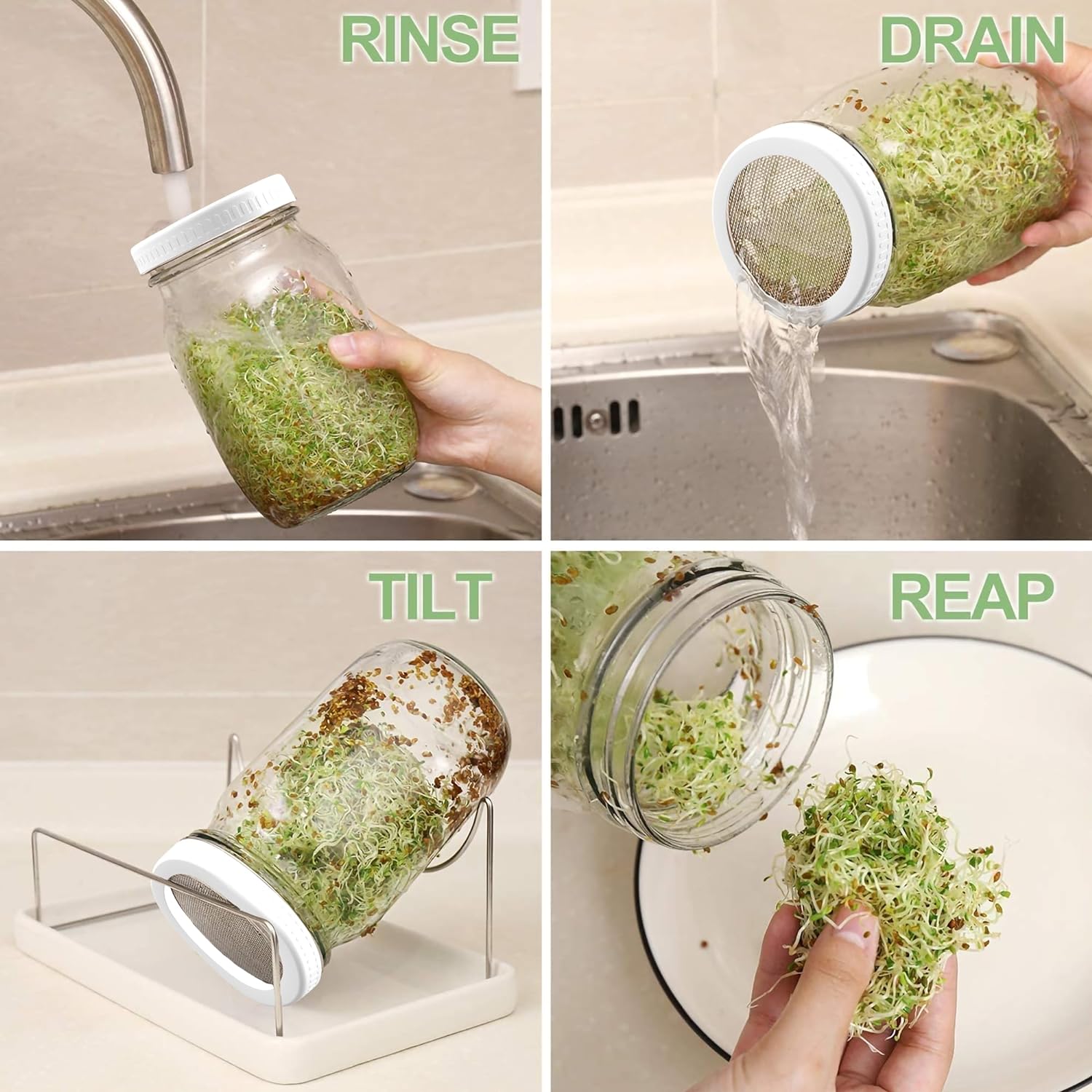 RINSE

DRAIN

TILT

REAP