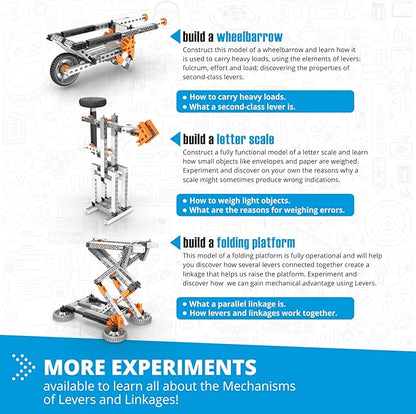 build a wheelbarrow

Construct this model of a wheelbarrow and learn how it is used to carry heavy loads, using the elements of levers: fulcrum, effort and load; discovering the properties of second-class levers.

• How to carry heavy loads.
• What a second-class lever is.

build a letter scale

Construct a fully functional model of a letter scale and learn how small objects like envelopes and paper are weighed. Experiment and discover on your own the reasons why a scale might sometimes produce wrong indications.

• How to weigh light objects.
• What are the reasons for weighing errors.

build a folding platform

This model of a folding platform is fully operational and will help you discover how several levers connected together create a linkage that helps us raise the platform. Experiment and discover how we can gain mechanical advantage using Levers.

• What a parallel linkage is.
• How levers and linkages work together.

MORE EXPERIMENTS
available to learn all about the Mechanisms of Levers and Linkages!