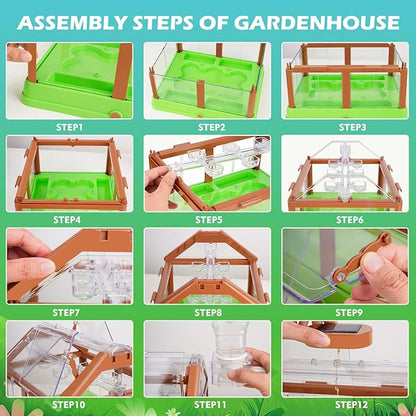 ASSEMBLY STEPS OF GARDENHOUSE

STEP1

STEP2

STEP3

STEP4

STEP5

STEP6

STEP7

STEP8

STEP9

STEP10

STEP11

STEP12