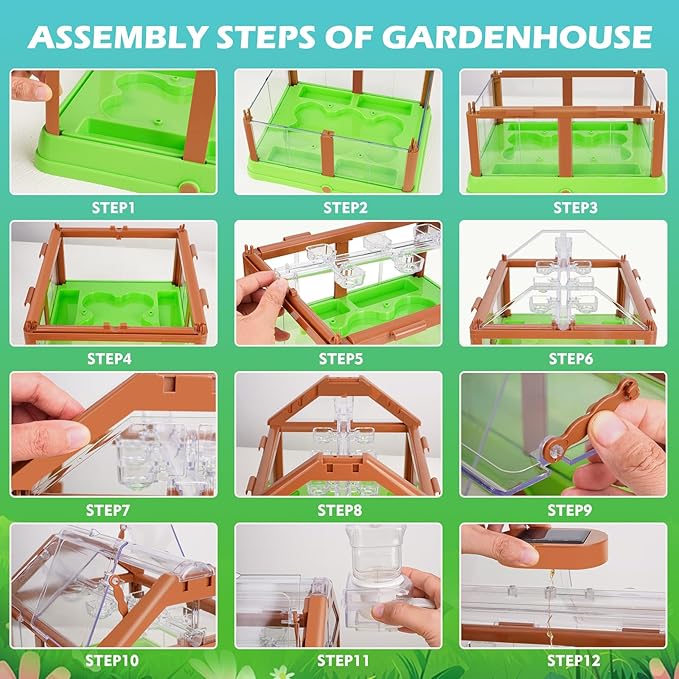 ASSEMBLY STEPS OF GARDENHOUSE

STEP1

STEP2

STEP3

STEP4

STEP5

STEP6

STEP7

STEP8

STEP9

STEP10

STEP11

STEP12