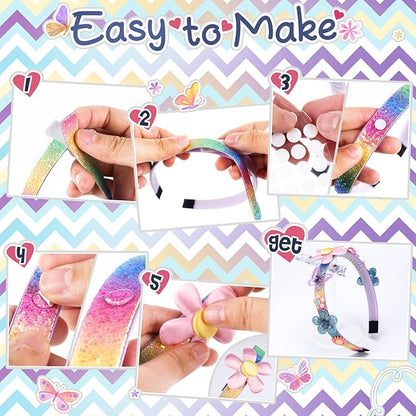 Easy to Make

1

2

3

4

5

get