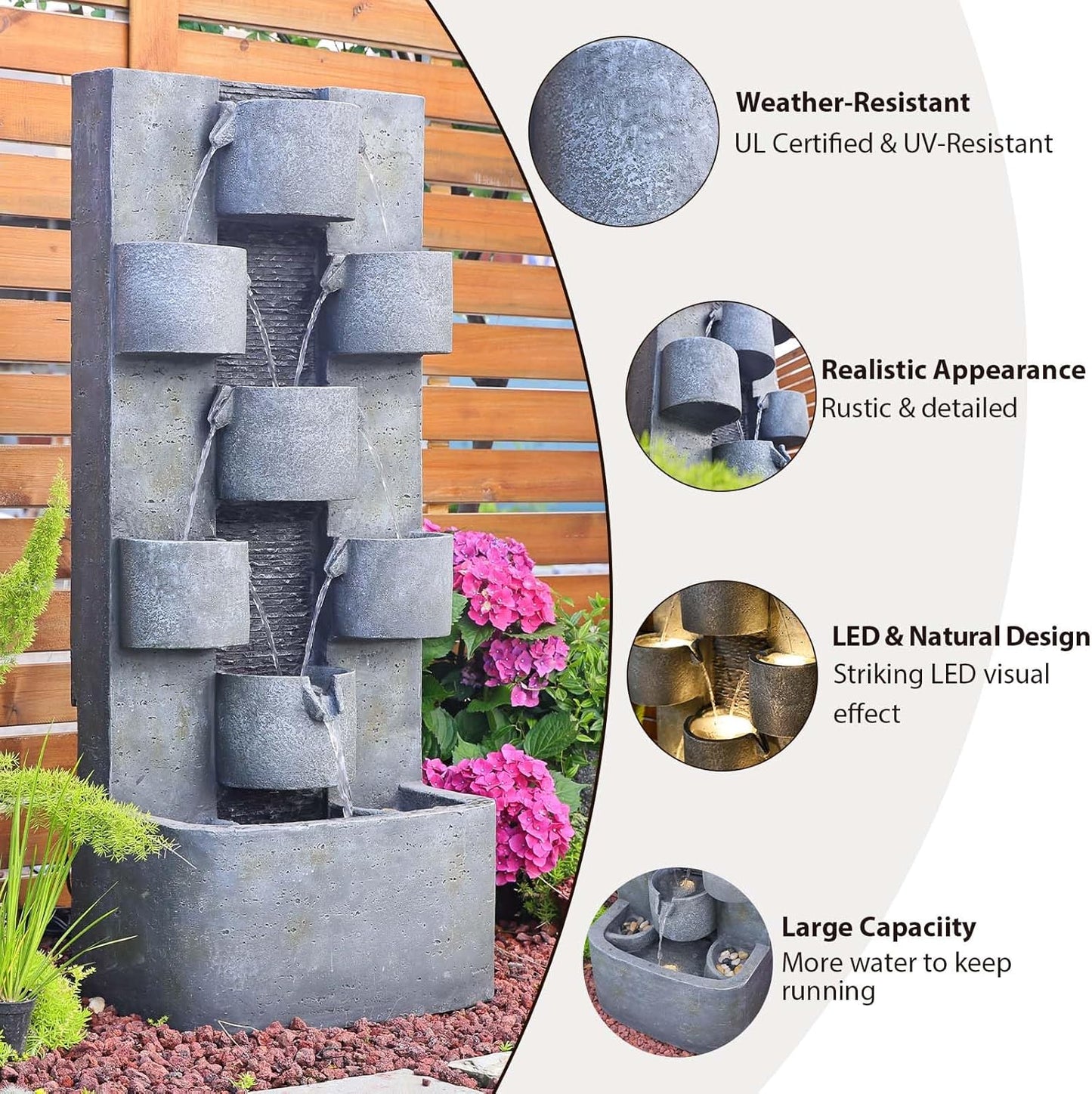 Weather-Resistant
UL Certified & UV-Resistant

Realistic Appearance
Rustic & detailed

LED & Natural Design
Striking LED visual effect

Large Capaciity
More water to keep running