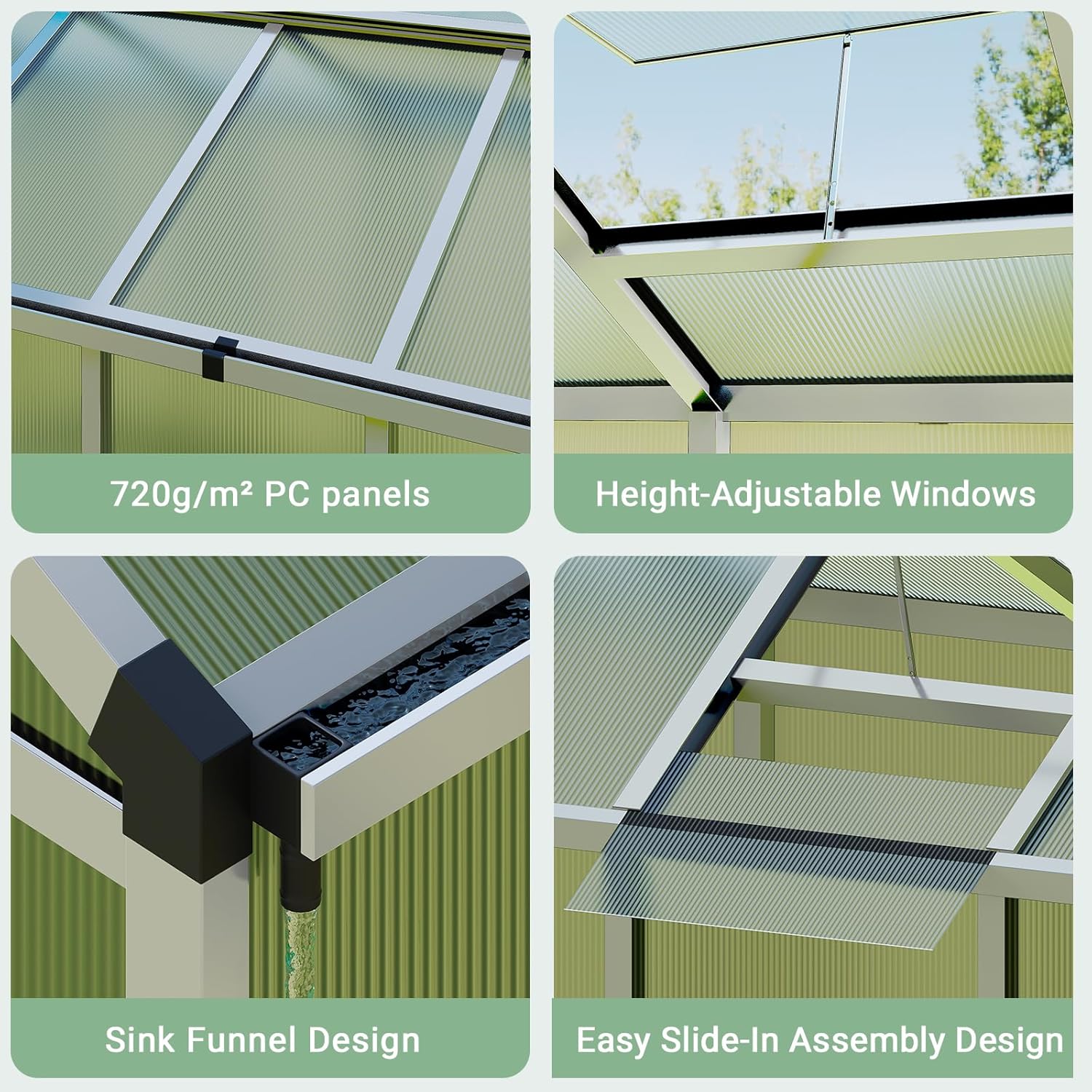 720g/m² PC panels

Height-Adjustable Windows

Sink Funnel Design

Easy Slide-In Assembly Design