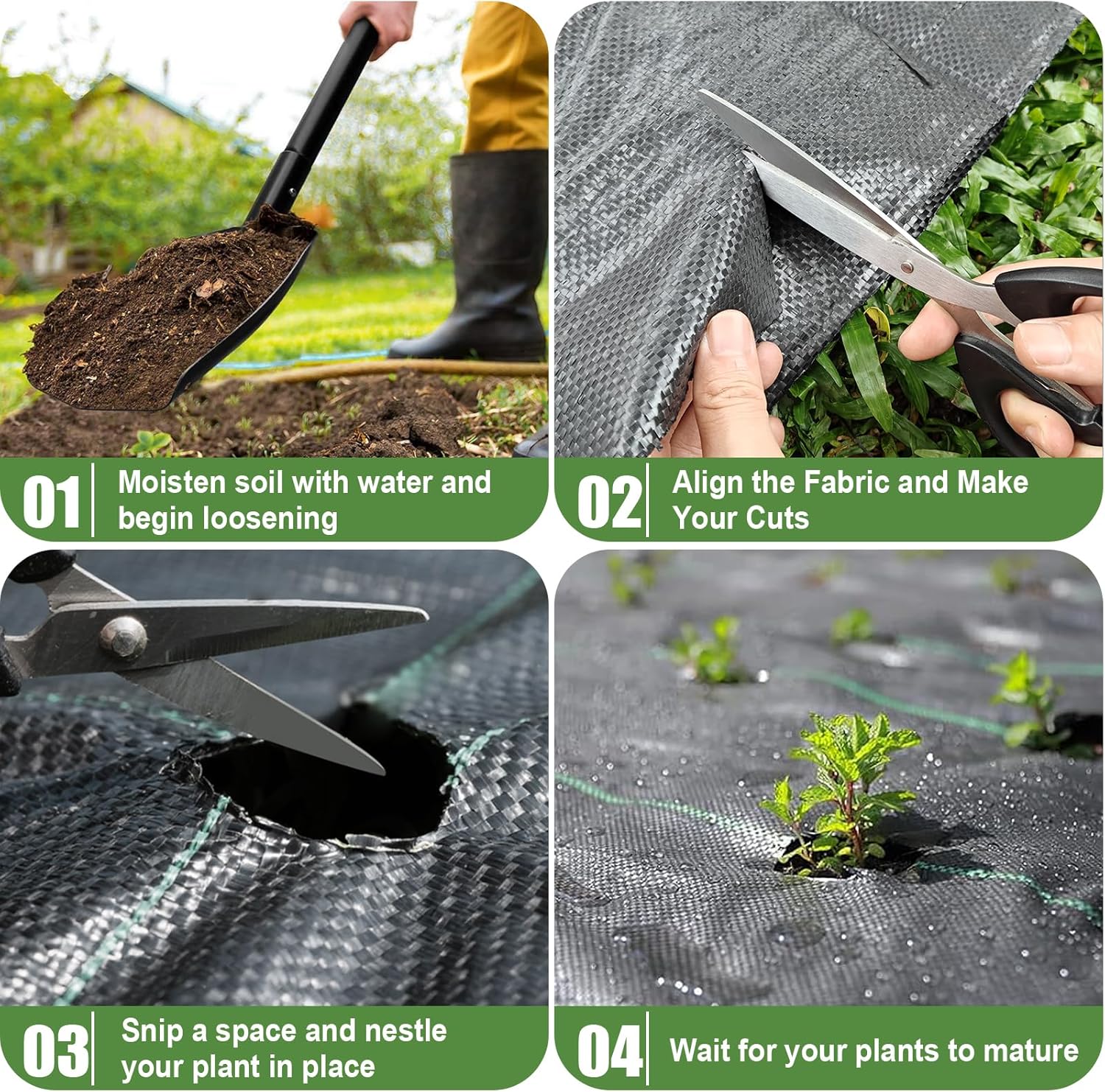 01 Moisten soil with water and begin loosening

02 Align the Fabric and Make Your Cuts

03 Snip a space and nestle your plant in place

04 Wait for your plants to mature