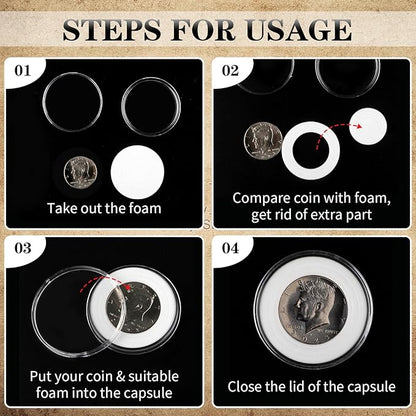 STEPS FOR USAGE

01

Take out the foam

02

Compare coin with foam, get rid of extra part

03

Put your coin & suitable foam into the capsule

04

Close the lid of the capsule