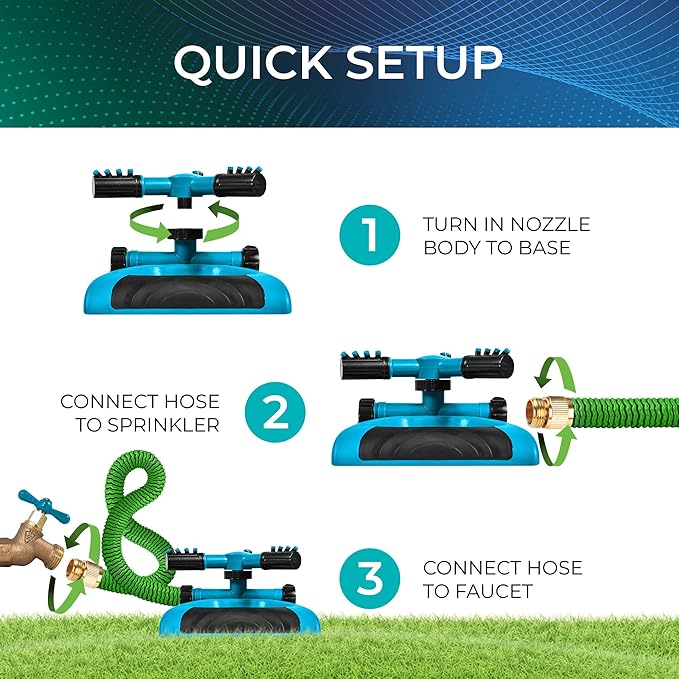 QUICK SETUP

1 TURN IN NOZZLE BODY TO BASE

CONNECT HOSE TO SPRINKLER 2

3 CONNECT HOSE TO FAUCET