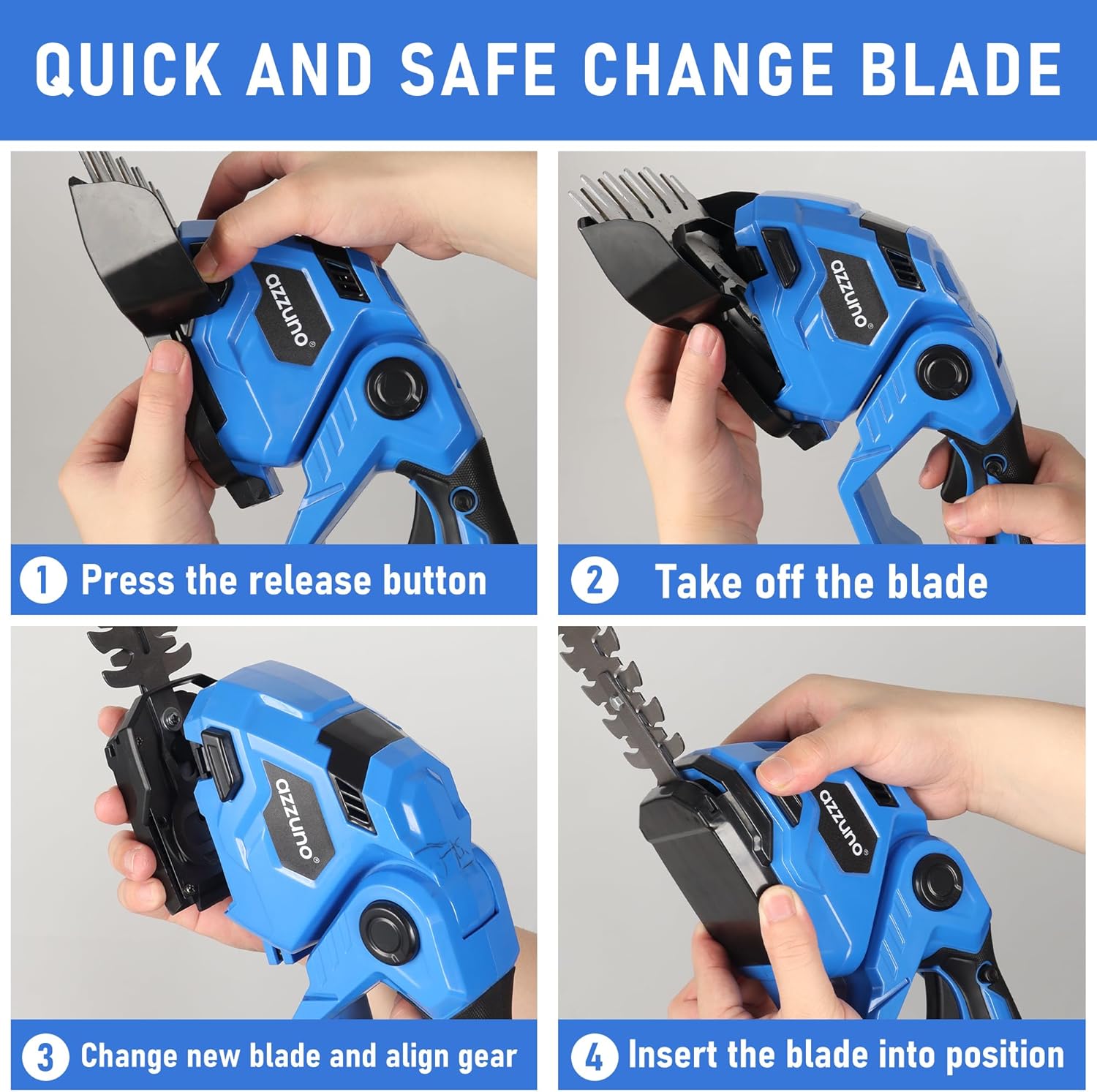 QUICK AND SAFE CHANGE BLADE

azzuno®

1 Press the release button

azzuno®

2 Take off the blade

azzuno®

3 Change new blade and align gear

azzuno®

4 Insert the blade into position