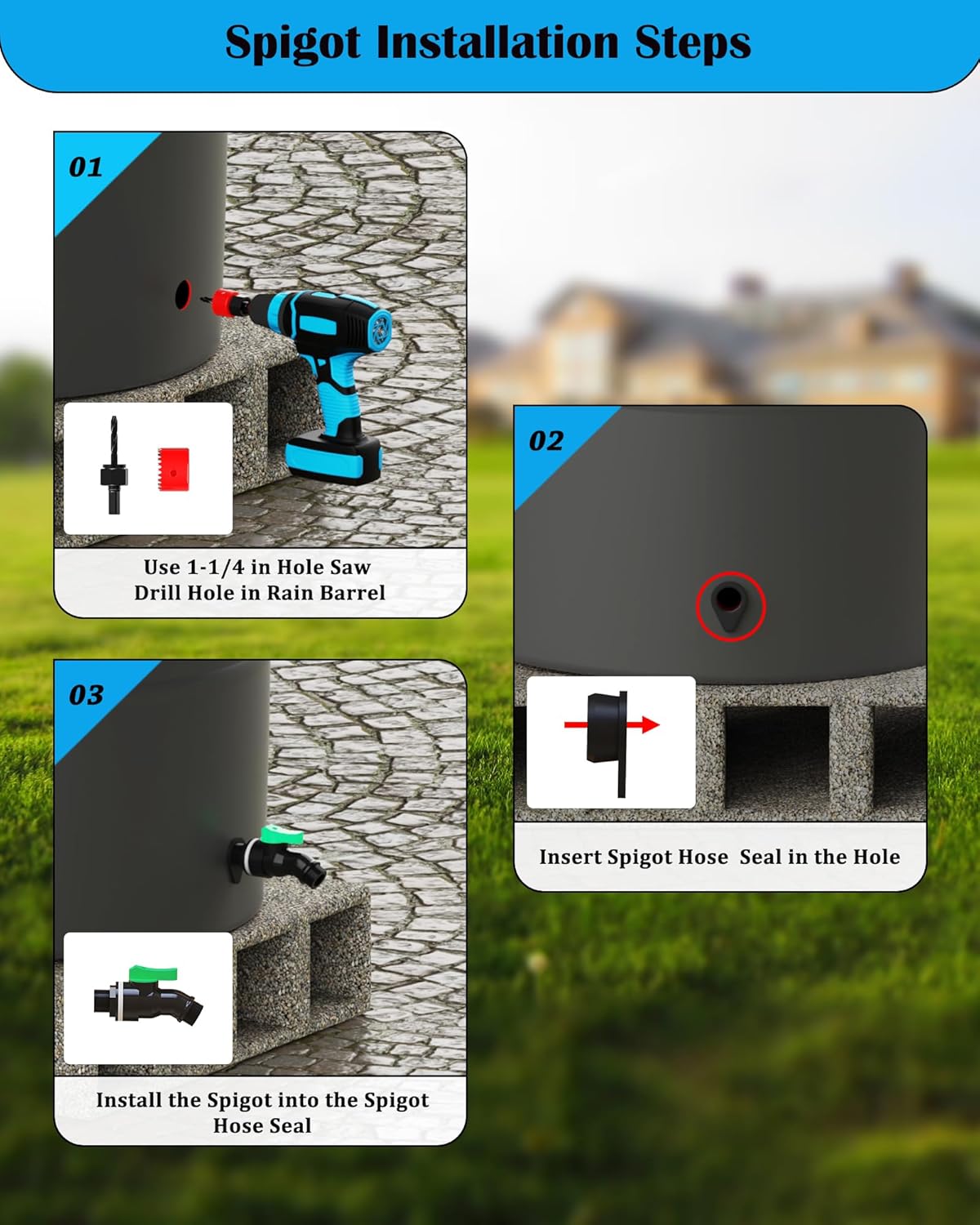 Spigot Installation Steps

01

Use 1-1/4 in Hole Saw
Drill Hole in Rain Barrel

02

Insert Spigot Hose  Seal in the Hole

03

Install the Spigot into the Spigot Hose Seal