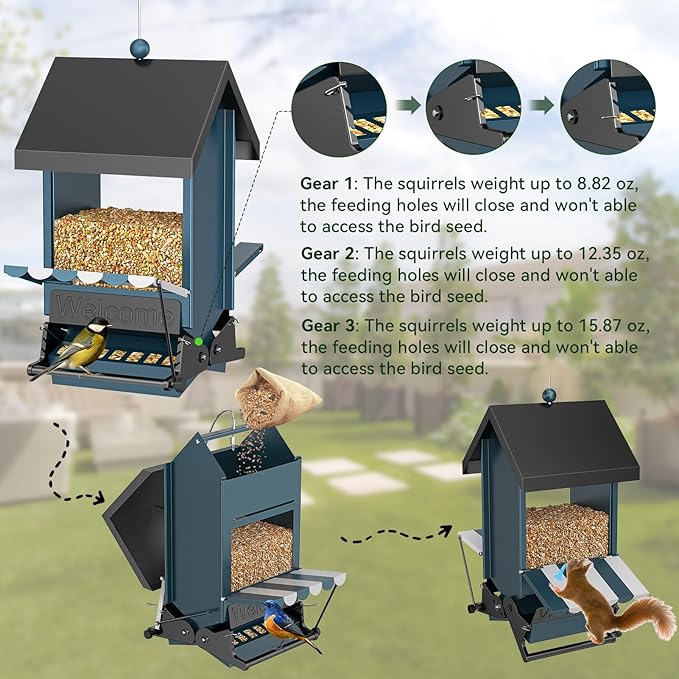 Gear 1: The squirrels weight up to 8.82 oz, the feeding holes will close and won't able to access the bird seed.

Gear 2: The squirrels weight up to 12.35 oz, the feeding holes will close and won't able to access the bird seed.

Gear 3: The squirrels weight up to 15.87 oz, the feeding holes will close and won't able to access the bird seed.

Welcome

Wel