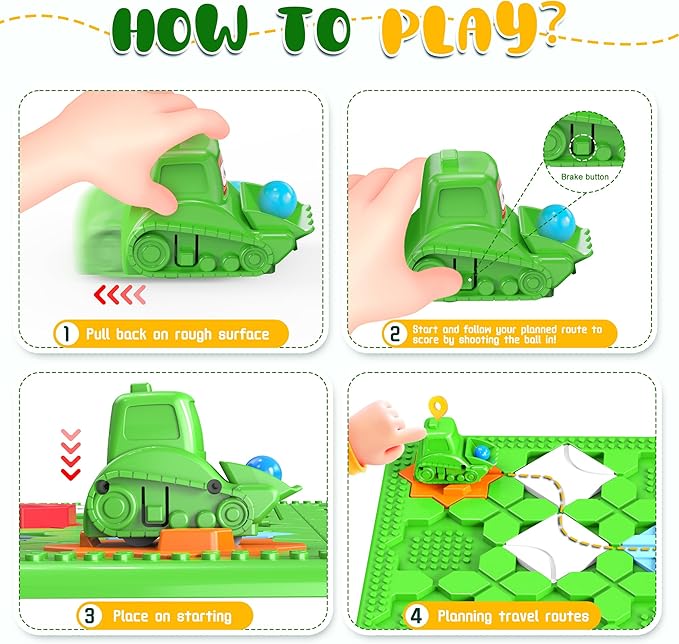 HOW TO PLAY?

1 Pull back on rough surface

Brake button

2 Start and follow your planned route to score by shooting the ball in!

3 Place on starting

4 Planning travel routes