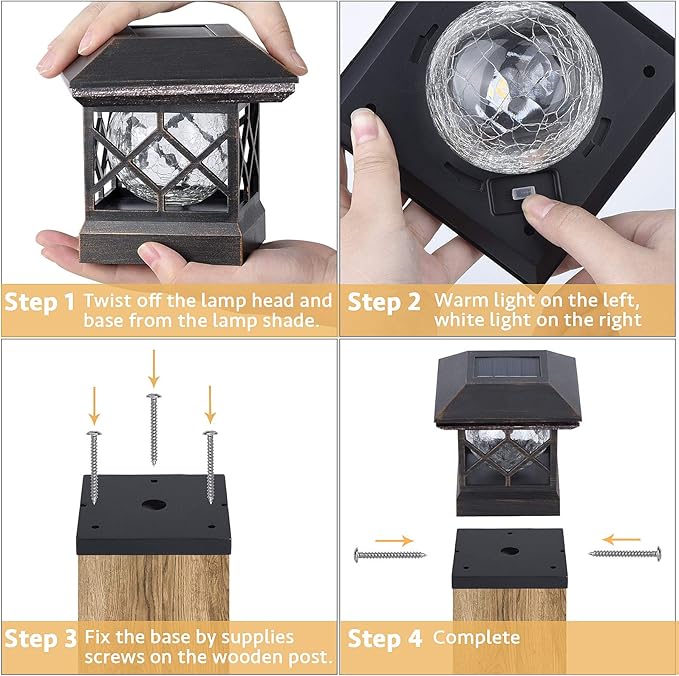 Step 1 Twist off the lamp head and base from the lamp shade.

Step 2 Warm light on the left, white light on the right

Step 3 Fix the base by supplies screws on the wooden post.

Step 4 Complete