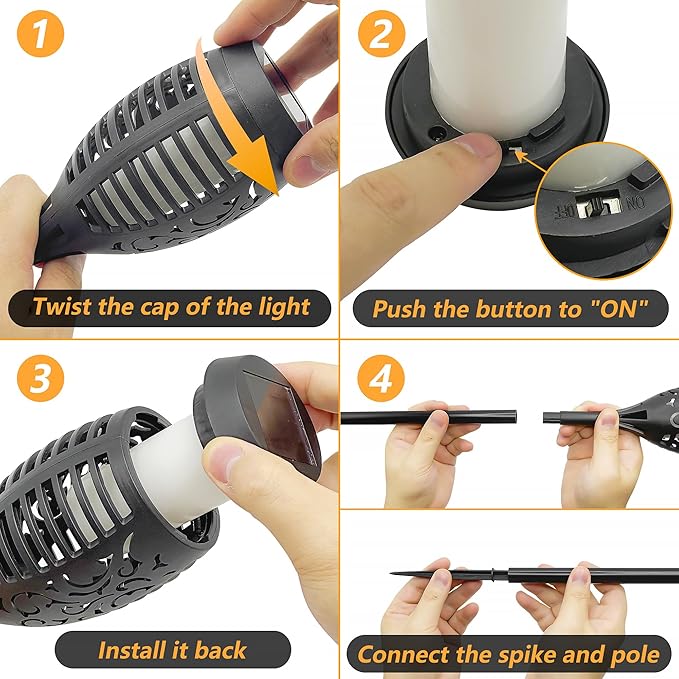 1

Twist the cap of the light

2

OFF ON

Push the button to "ON"

3

Install it back

4

Connect the spike and pole