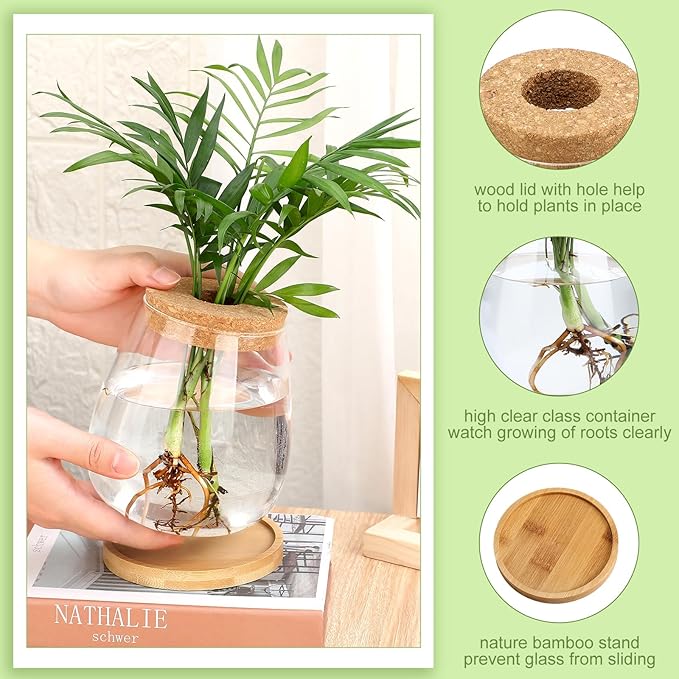 NATHALIE
schwer

wood lid with hole help to hold plants in place

high clear class container watch growing of roots clearly

nature bamboo stand prevent glass from sliding