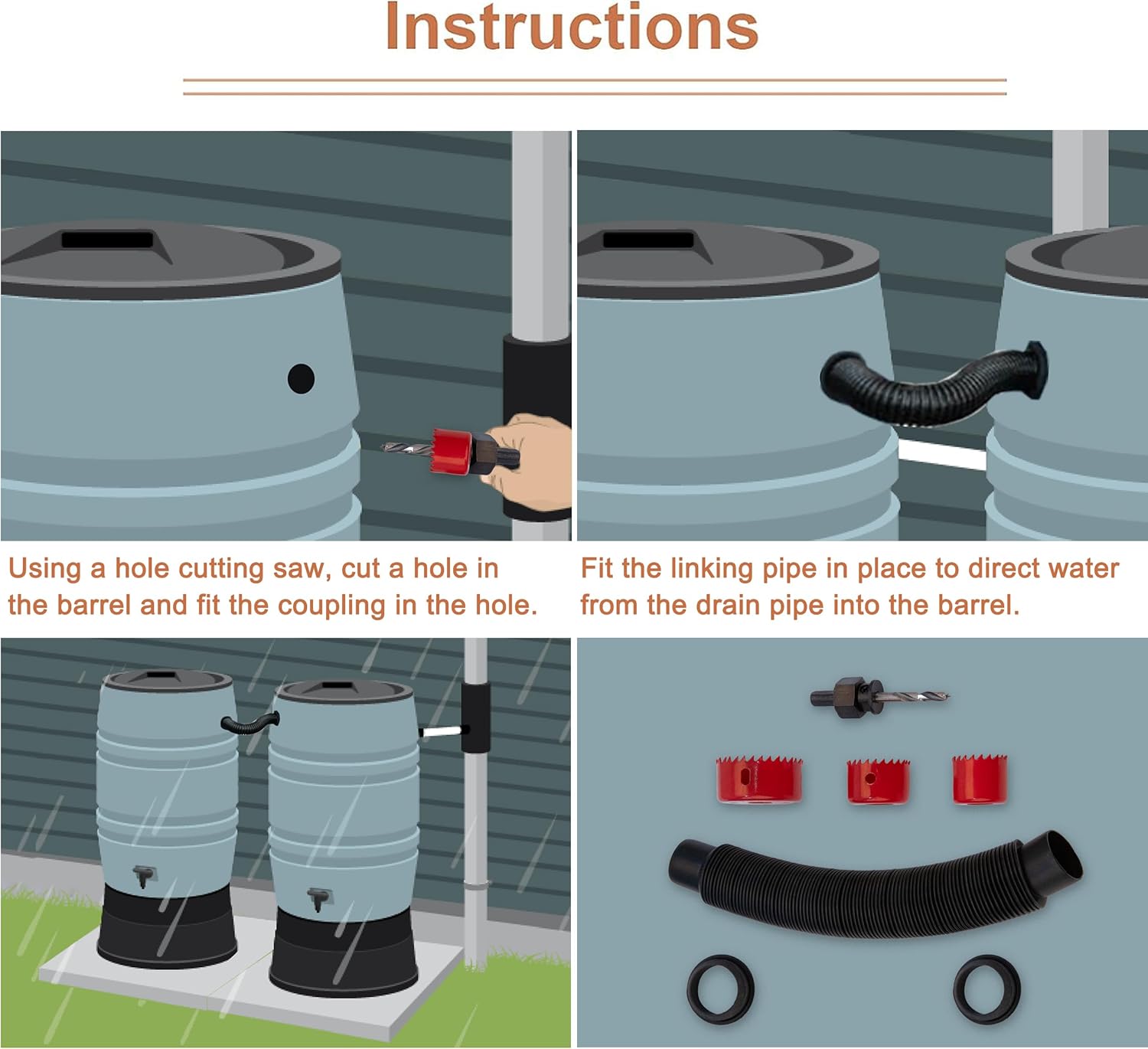 Instructions

Using a hole cutting saw, cut a hole in the barrel and fit the coupling in the hole.

Fit the linking pipe in place to direct water from the drain pipe into the barrel.