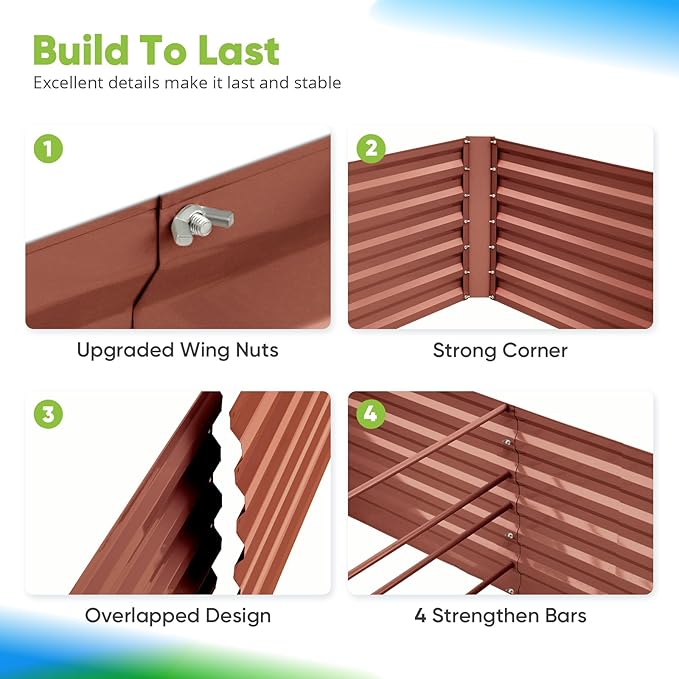 Build To Last
Excellent details make it last and stable

1
Upgraded Wing Nuts

2
Strong Corner

3
Overlapped Design

4
4 Strengthen Bars