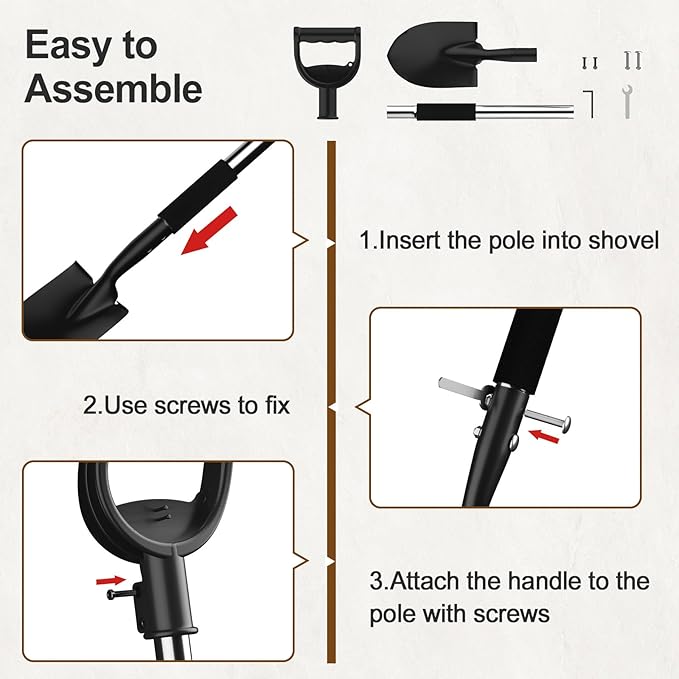 Easy to Assemble

1.Insert the pole into shovel

2.Use screws to fix

3.Attach the handle to the pole with screws