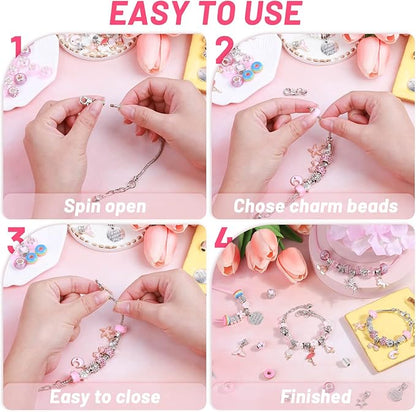 EASY TO USE

1

Spin open

2

Chose charm beads

3

Easy to close

4

Finished