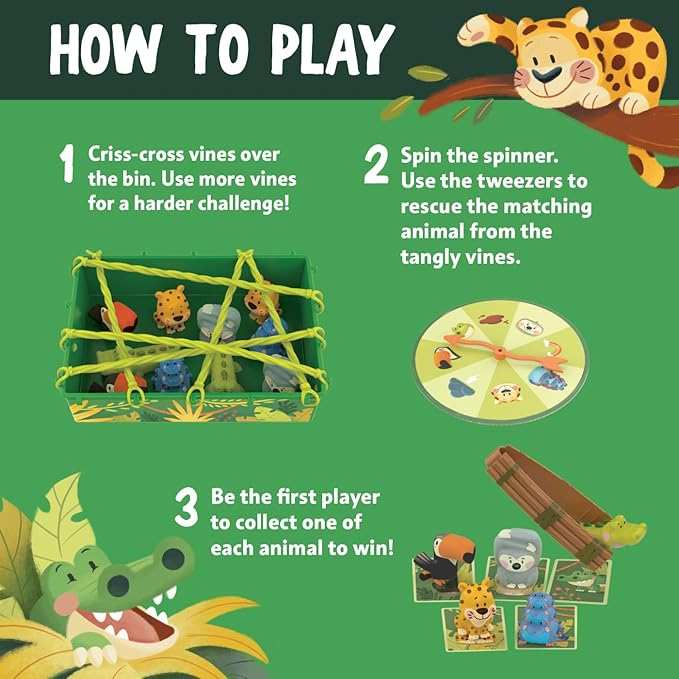 HOW TO PLAY

1 Criss-cross vines over the bin. Use more vines for a harder challenge!

2 Spin the spinner. Use the tweezers to rescue the matching animal from the tangly vines.

3 Be the first player to collect one of each animal to win!