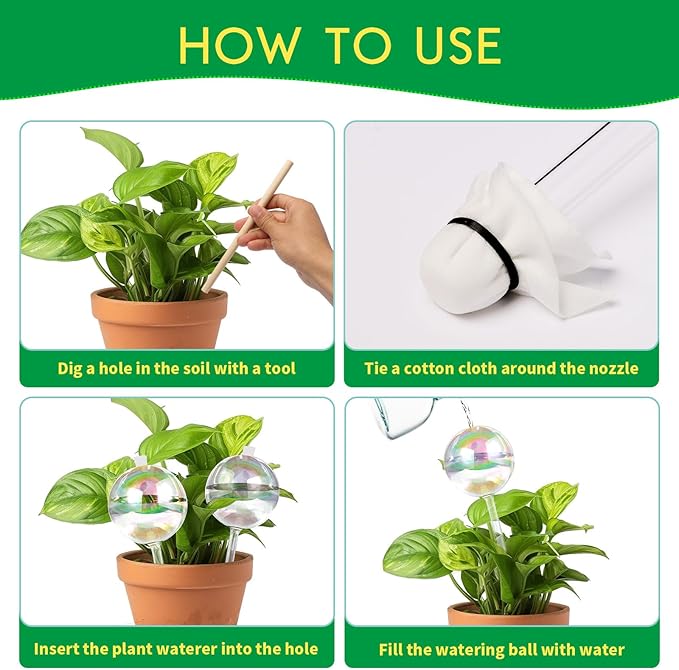 HOW TO USE

Dig a hole in the soil with a tool

Tie a cotton cloth around the nozzle

Insert the plant waterer into the hole

Fill the watering ball with water