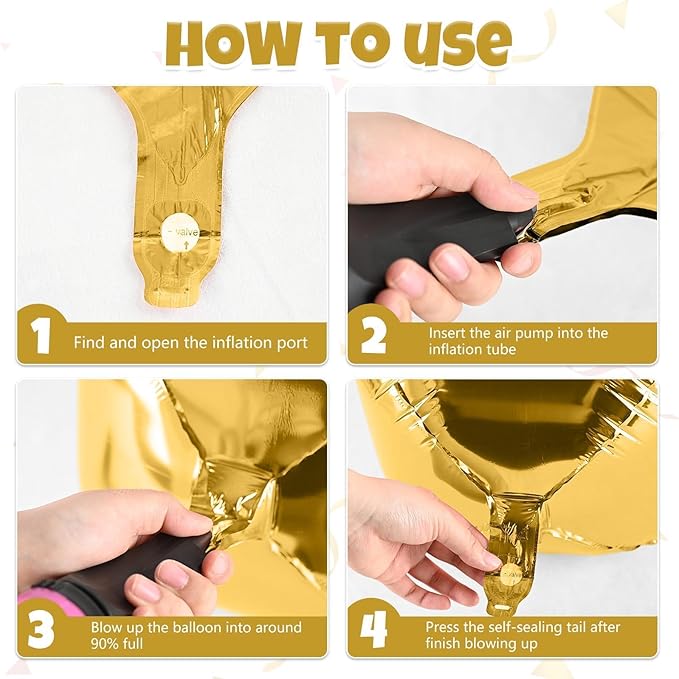 HOW TO USE

valve

1 Find and open the inflation port

2 Insert the air pump into the inflation tube

3 Blow up the balloon into around 90% full

valve

4 Press the self-sealing tail after finish blowing up