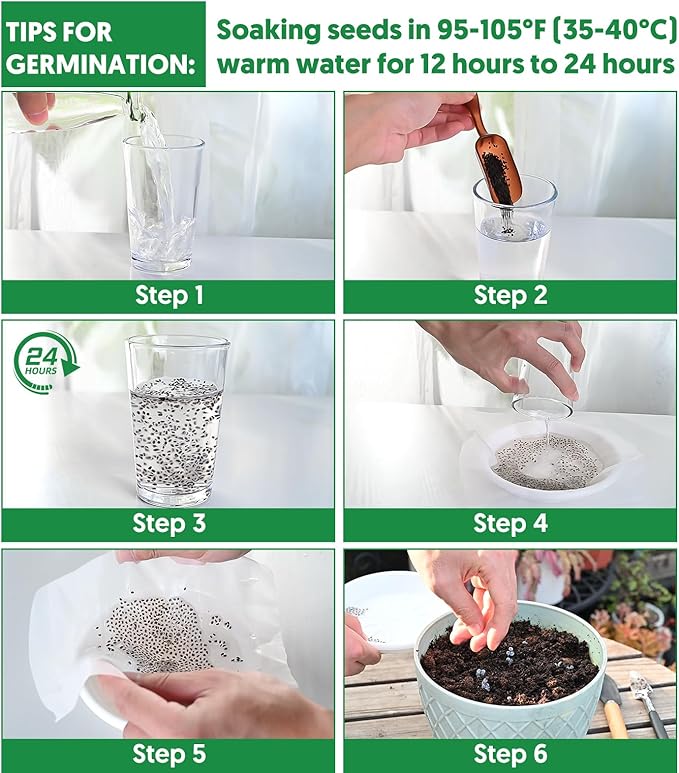 TIPS FOR GERMINATION:

Soaking seeds in 95-105°F (35-40°C) warm water for 12 hours to 24 hours

Step 1

Step 2

24 HOURS

Step 3

Step 4

Step 5

Step 6