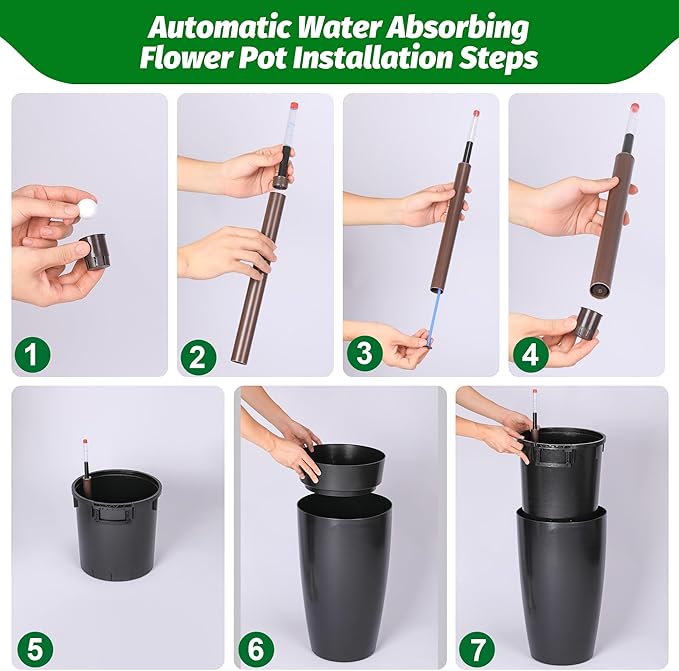 Automatic Water Absorbing Flower Pot Installation Steps

1

2

3

4

5

6

7