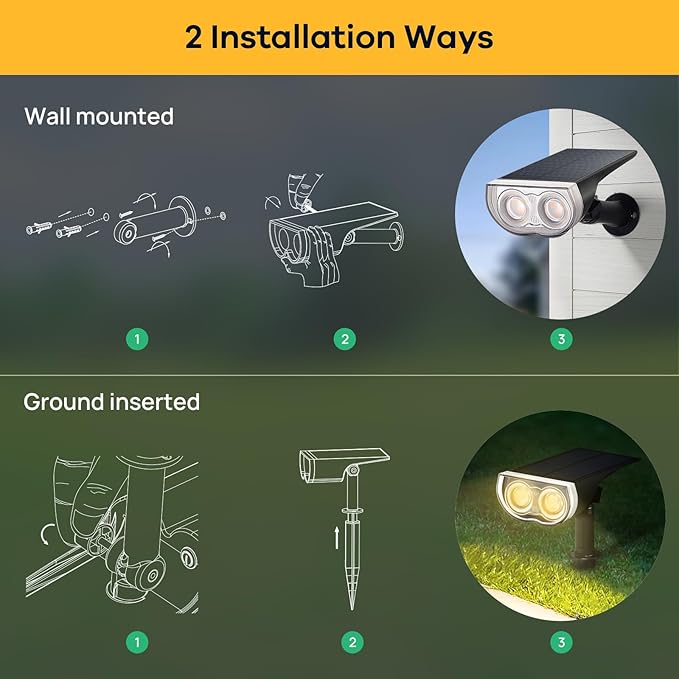 2 Installation Ways

Wall mounted

1

2

3

Ground inserted

1

2

3